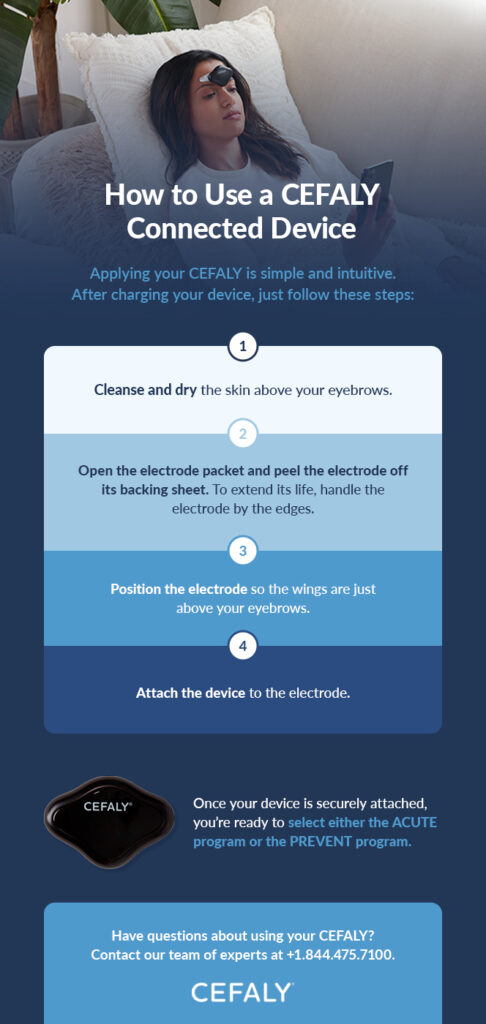 How to Use a CEFALY Connected Device

Applying your CEFALY is simple and intuitive. After charging your device, just follow these steps:

1

Cleanse and dry the skin above your eyebrows.

2

Open the electrode packet and peel the electrode off its backing sheet. To extend its life, handle the electrode by the edges.

3

Position the electrode so the wings are just above your eyebrows.

4

Attach the device to the electrode.

CEFALY®

Once your device is securely attached, you're ready to select either the ACUTE program or the PREVENT program.

Have questions about using your CEFALY? Contact our team of experts at +1.844.475.7100.

CEFALY®